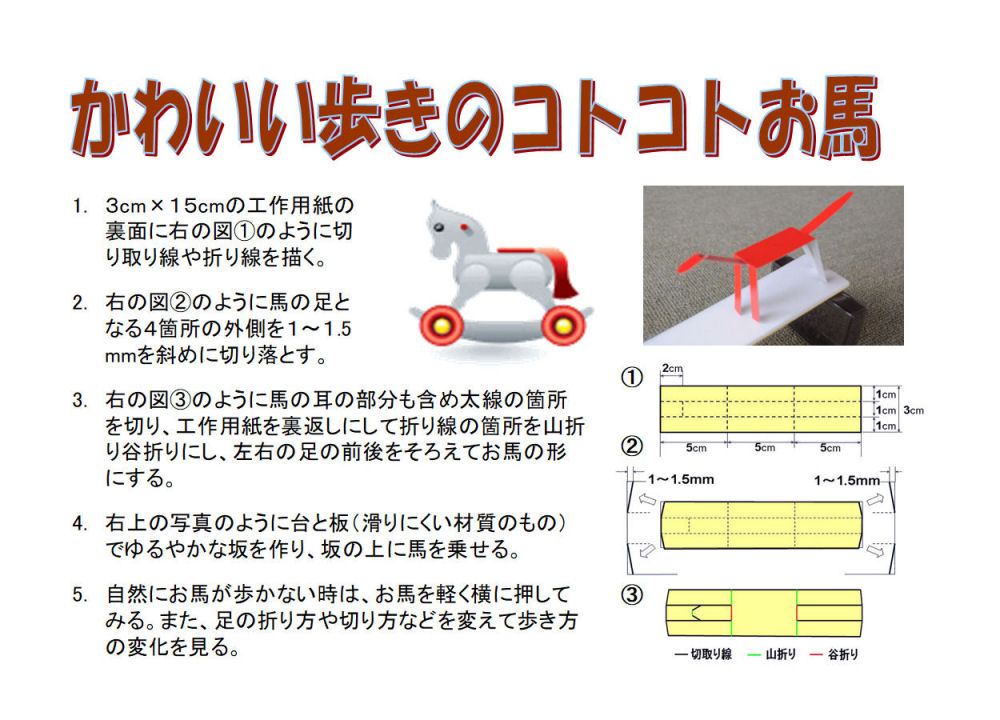 かわいい歩きのコトコトお馬

1. 3cm×15cmの工作用紙の裏面に右の図①のように切り取り線や折り線を描く。

2. 右の図②のように馬の足となる4箇所の外側を1～1.5mmを斜めに切り落とす。

3. 右の図③のように馬の耳の部分も含め太線の箇所を切り、工作用紙を裏返しにして折り線の箇所を山折り谷折りにし、左右の足の前後をそろえてお馬の形にする。

4. 右上の写真のように台と板（滑りにくい材質のもの）でゆるやかな坂を作り、坂の上に馬を乗せる。

5. 自然にお馬が歩かない時は、お馬を軽く横に押してみる。また、足の折り方や切り方などを変えて歩き方の変化を見る。

①
2cm
1cm
1cm
1cm
3cm
5cm
5cm
5cm

②
1～1.5mm
1～1.5mm

③
— 切取り線　— 山折り　— 谷折り